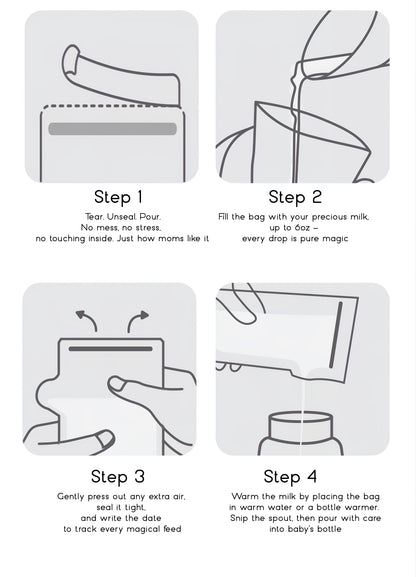 Step 1

Tear. Unseal. Pour.
No mess, no stress,
no touching inside. Just how moms like it

Step 2

Fill the bag with your precious milk,
up to 6oz –
every drop is pure magic

Step 3

Gently press out any extra air,
seal it tight,
and write the date
to track every magical feed

Step 4

Warm the milk by placing the bag
in warm water or a bottle warmer.
Snip the spout, then pour with care
into baby's bottle